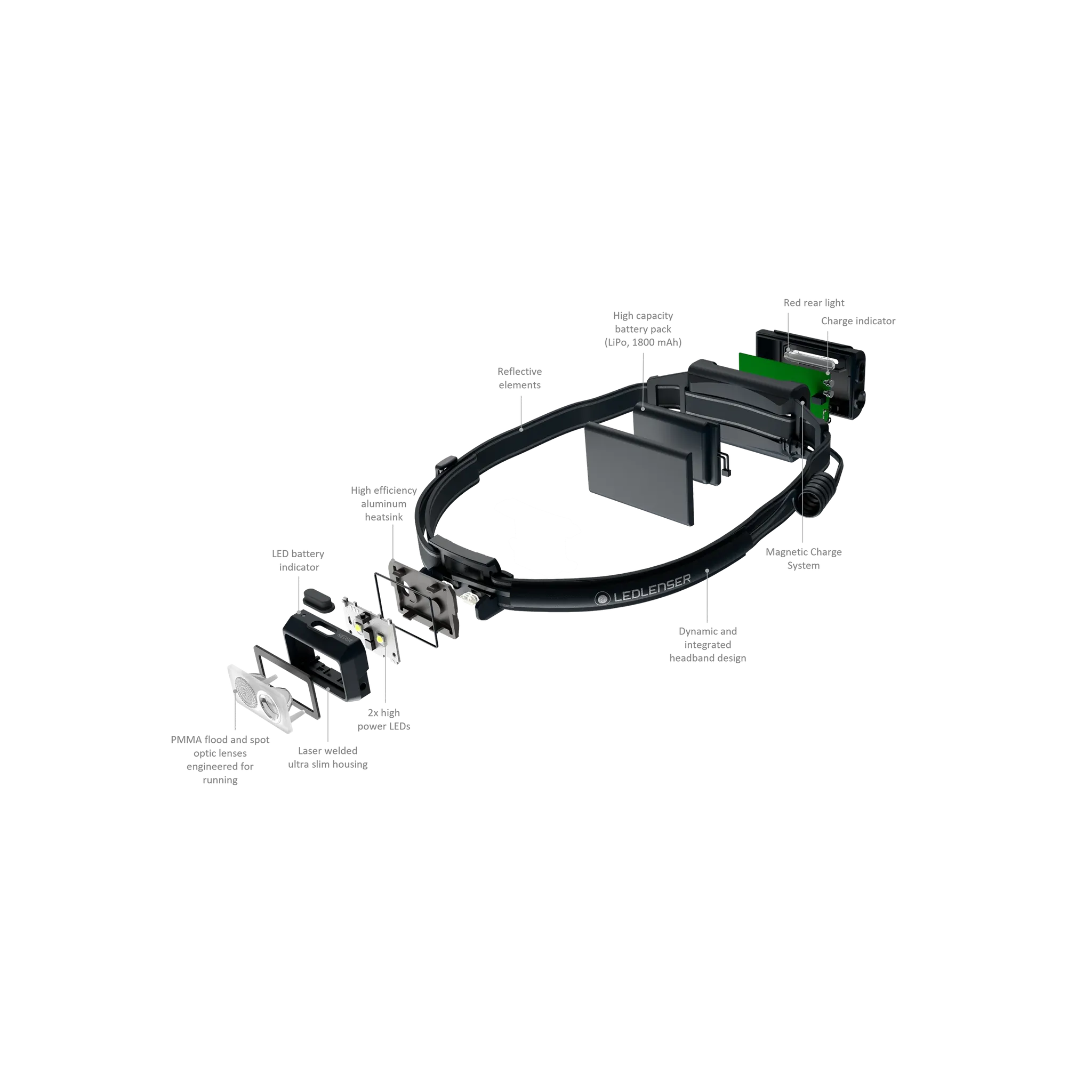 Red rear light

Charge indicator

High capacity battery pack (LiPo, 1800 mAh)

Reflective elements

High efficiency aluminum heatsink

LED battery indicator

Magnetic Charge System

LEDLENSER

Dynamic and integrated headband design

2x high power LEDs

PMMA flood and spot optic lenses engineered for running

Laser welded ultra slim housing